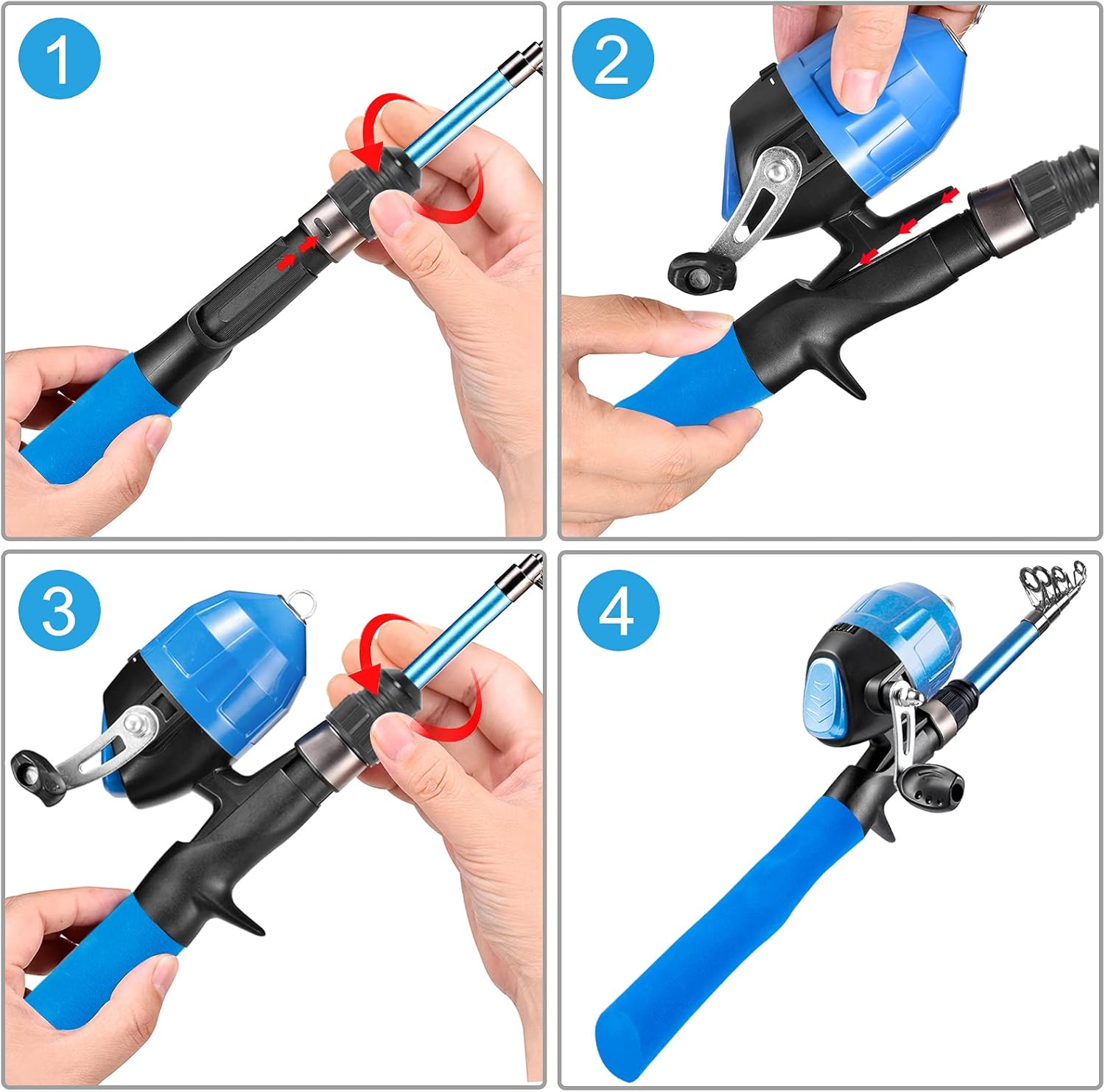 1

2

3

4